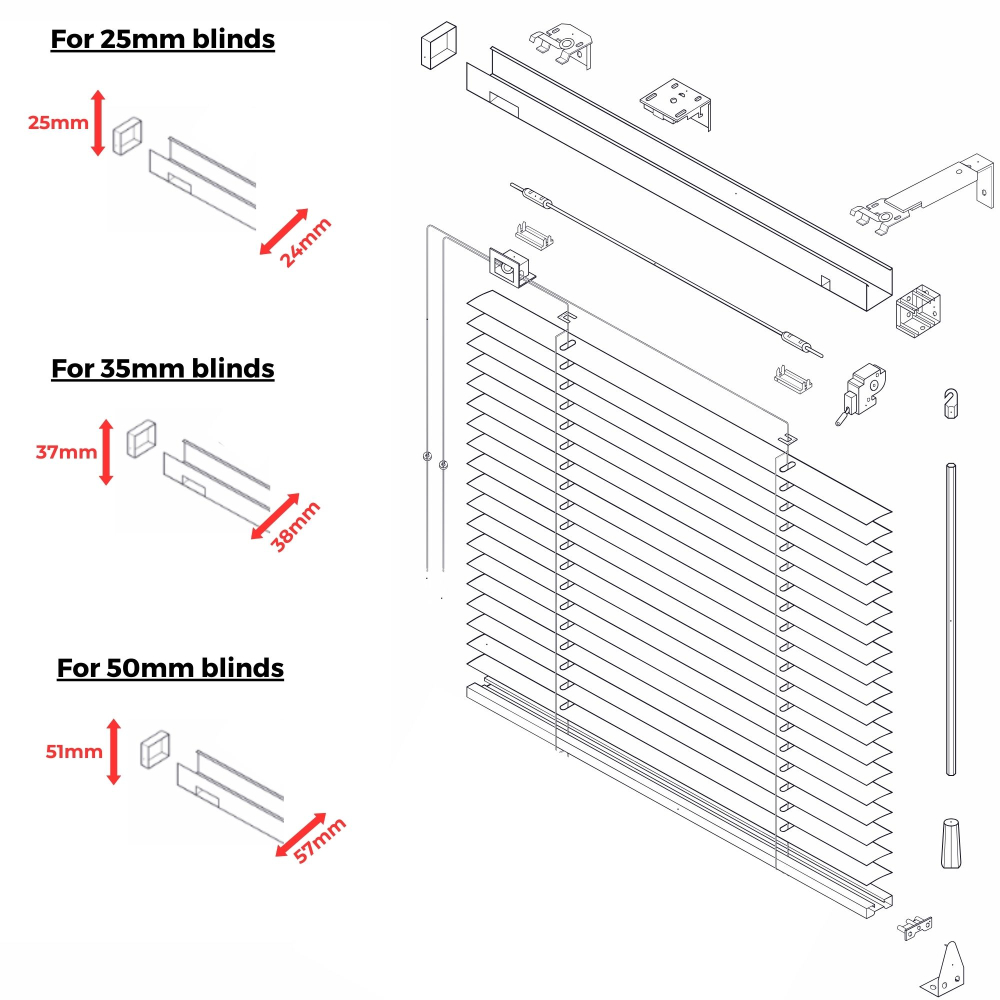 For 25mm blinds

25mm

24mm

For 35mm blinds

37mm

38mm

For 50mm blinds

51mm

57mm