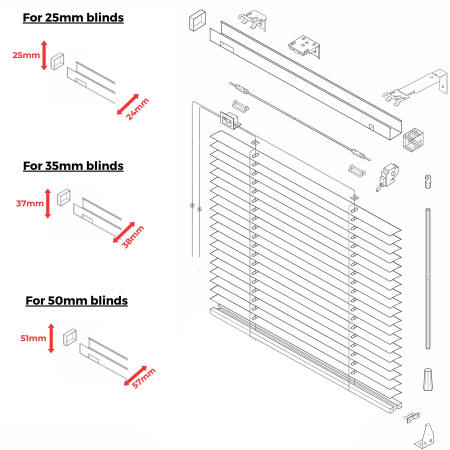 For 25mm blinds

25mm

24mm

For 35mm blinds

37mm

38mm

For 50mm blinds

51mm

57mm