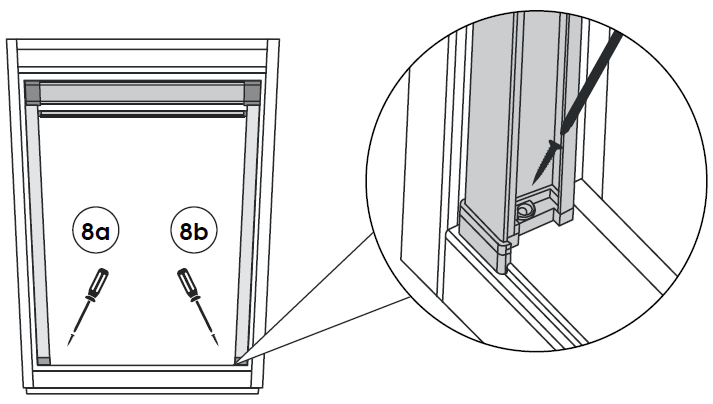 8a

8b