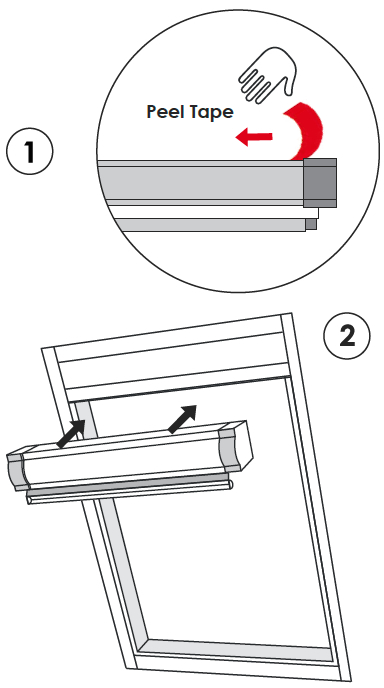 1

Peel Tape

2